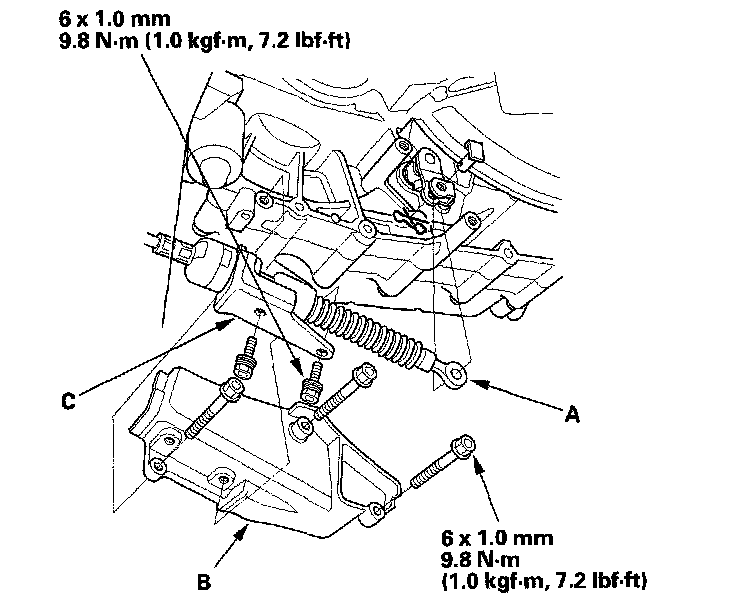 6 x 1.0 mm
9.8 N·m (1.0 kgf·m, 7.2 lbf·ft)

C

A

B

6 x 1.0 mm
9.8 N·m
(1.0 kgf·m, 7.2 lbf·ft)