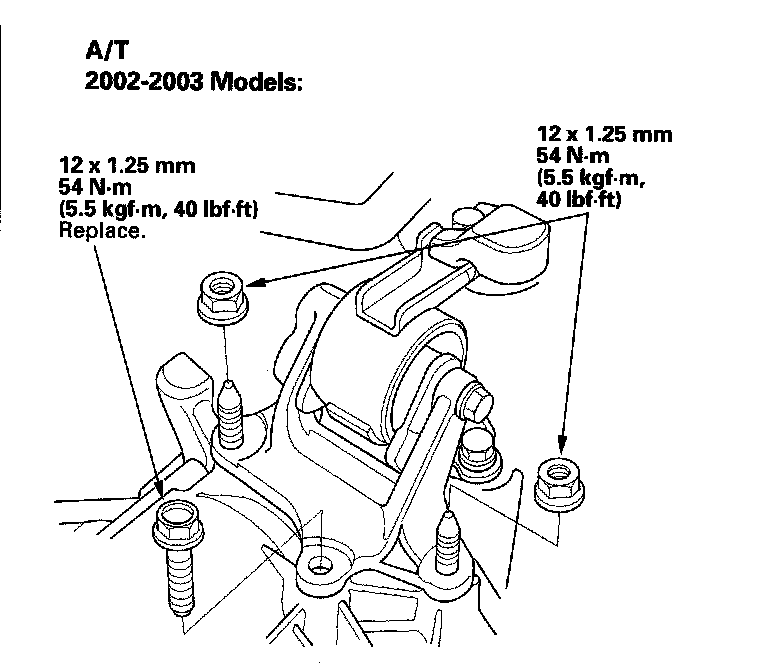 A/T
2002-2003 Models:

12 x 1.25 mm
54 N·m
(5.5 kgf·m, 40 lbf·ft)
Replace.

12 x 1.25 mm
54 N·m
(5.5 kgf·m,
40 lbf·ft)