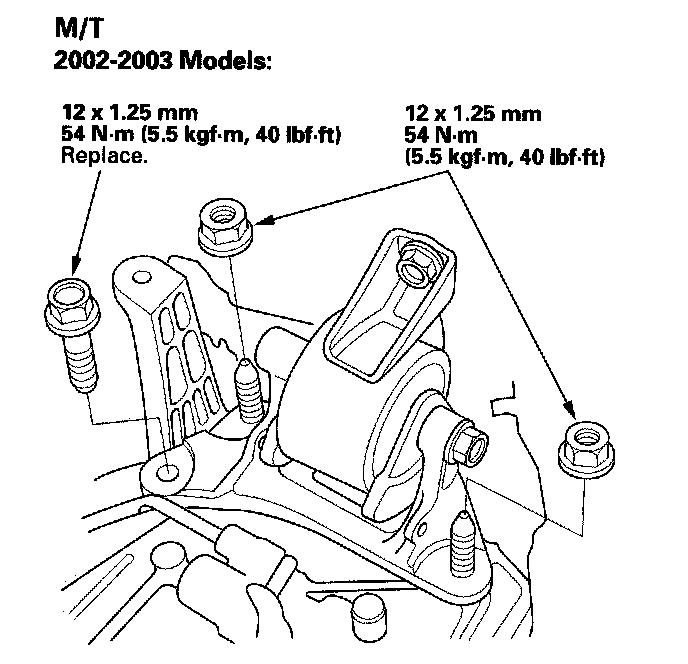 M/T
2002-2003 Models:

12 x 1.25 mm
54 N·m (5.5 kgf·m, 40 lbf·ft)
Replace.

12 x 1.25 mm
54 N·m
(5.5 kgf·m, 40 lbf·ft)