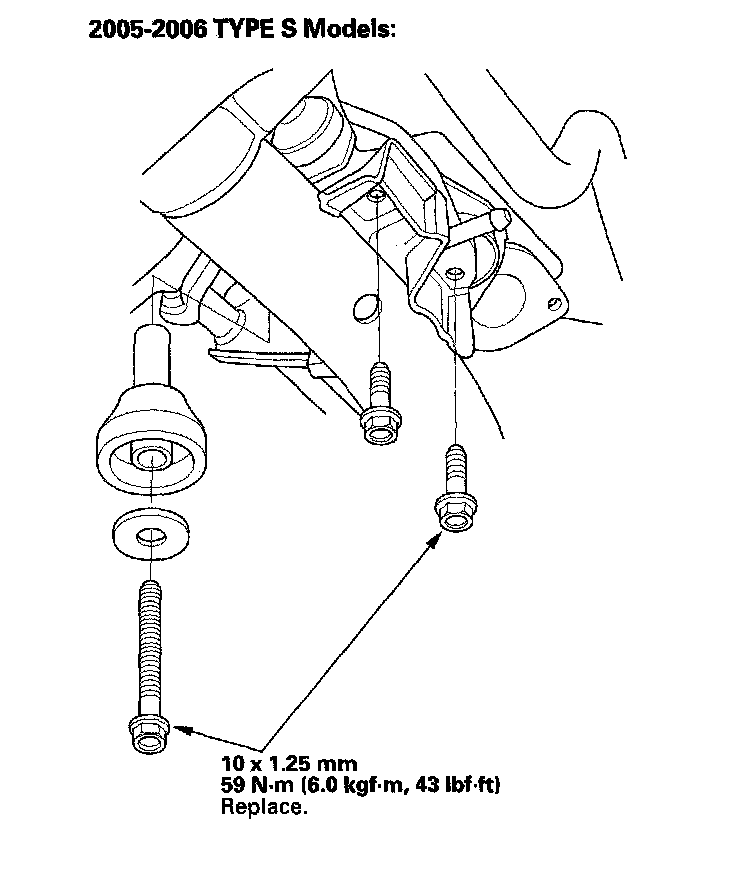 2005-2006 TYPE S Models:

10 x 1.25 mm
59 N·m (6.0 kgf·m, 43 lbf·ft)
Replace.