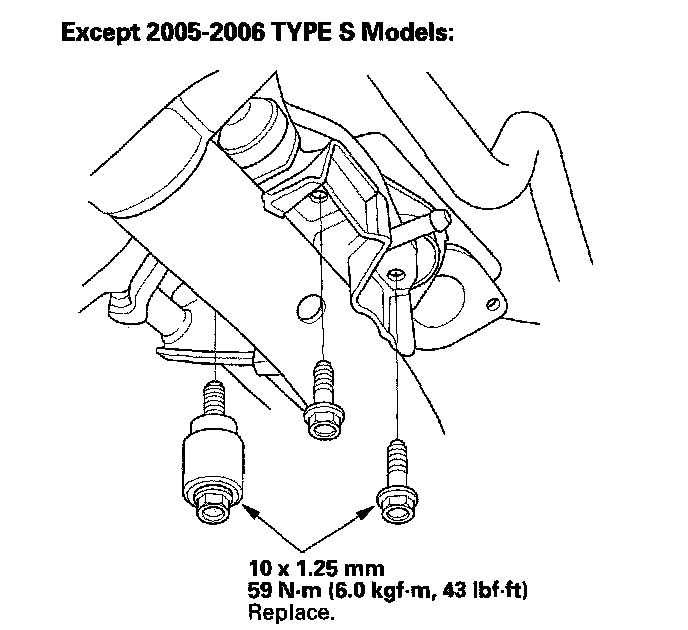 Except 2005-2006 TYPE S Models:

10 x 1.25 mm
59 N·m (6.0 kgf·m, 43 lbf·ft)
Replace.