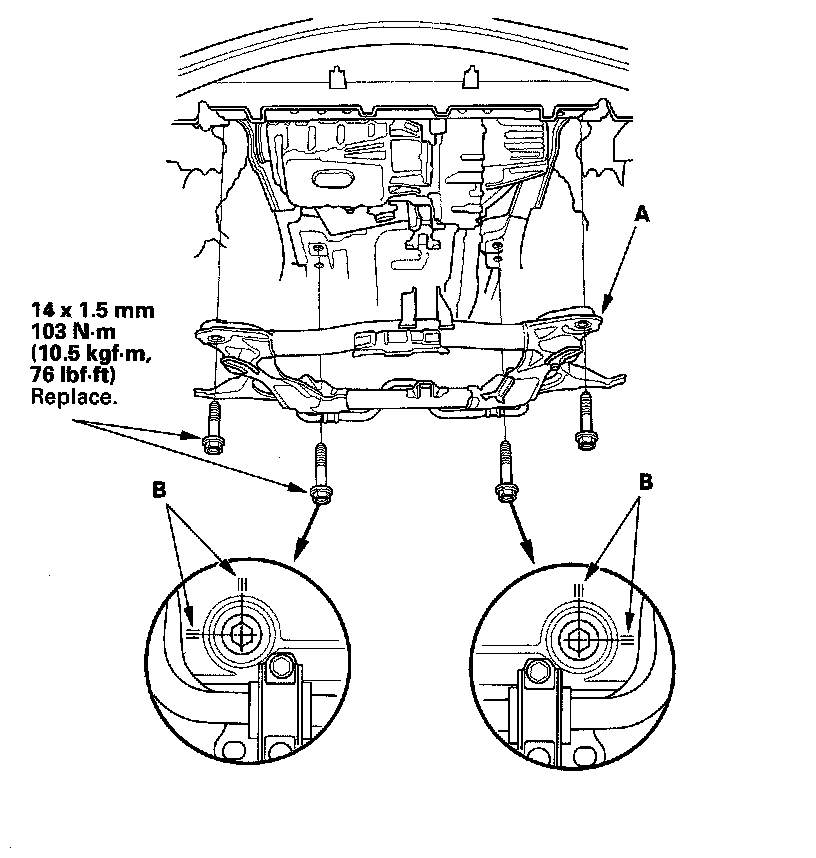 A

14 x 1.5 mm
103 N·m
(10.5 kgf·m,
76 lbf·ft)
Replace.

B

B