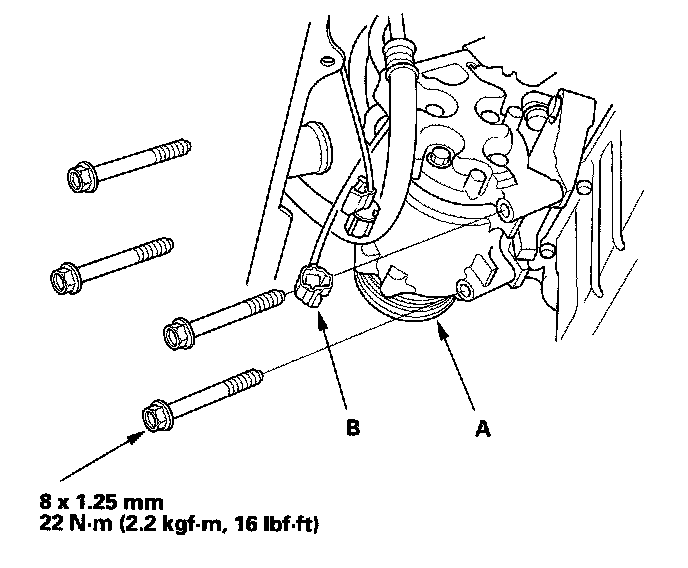 B
A

8 x 1.25 mm
22 N·m (2.2 kgf·m, 16 lbf·ft)