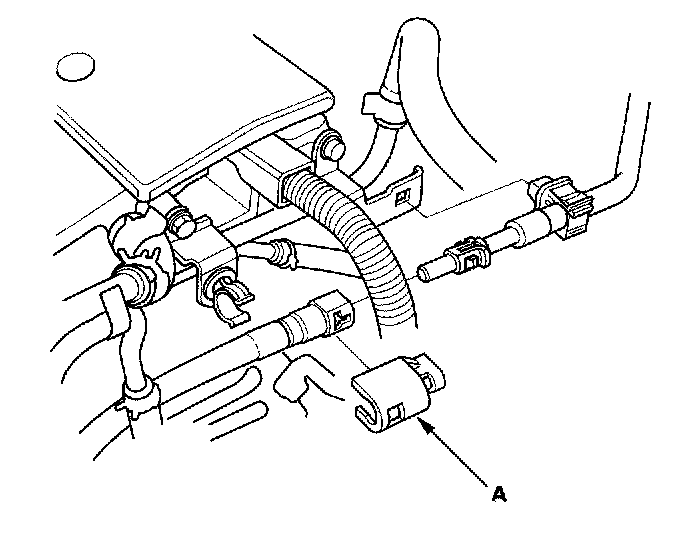 A