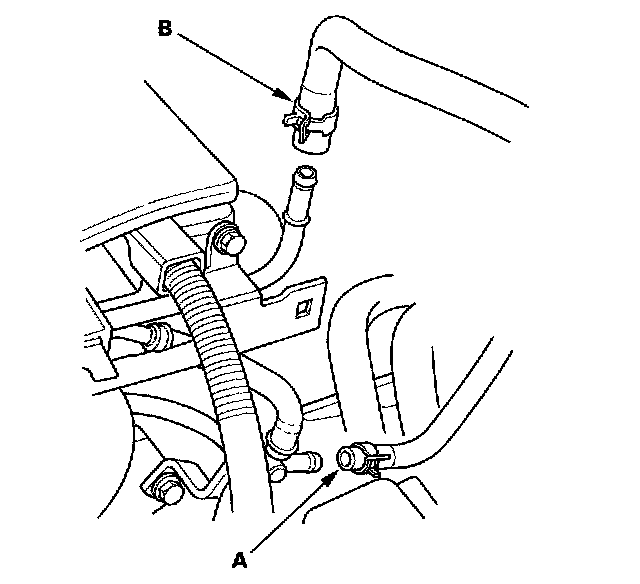 B

A