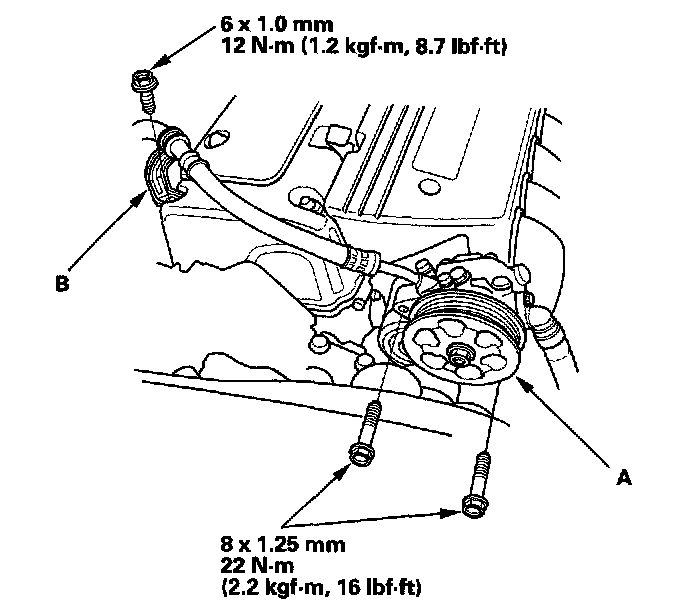 6 x 1.0 mm
12 N·m (1.2 kgf·m, 8.7 lbf·ft)

B

A

8 x 1.25 mm
22 N·m
(2.2 kgf·m, 16 lbf·ft)