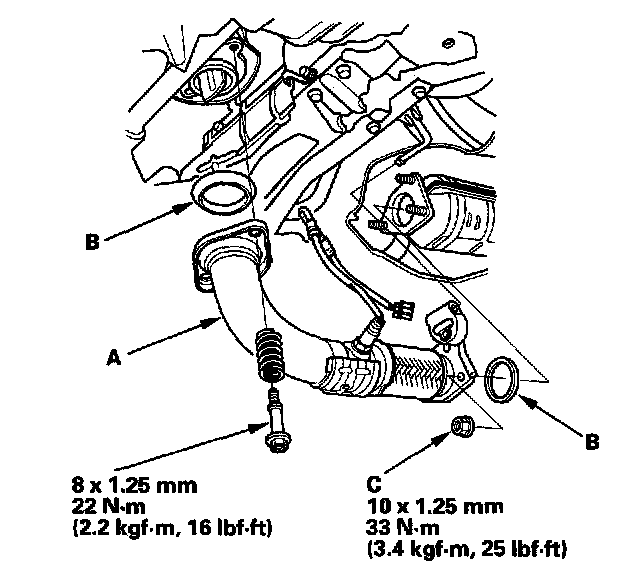 B

A

B

8 x 1.25 mm
22 N·m
(2.2 kgf·m, 16 lbf·ft)

C
10 x 1.25 mm
33 N·m
(3.4 kgf·m, 25 lbf·ft)