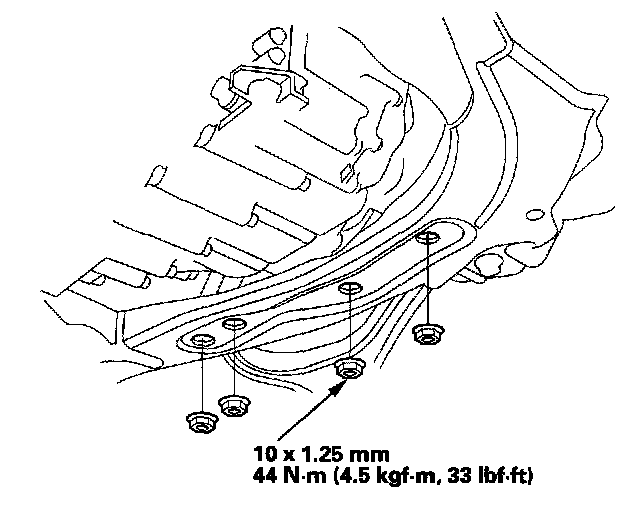 10 x 1.25 mm
44 N·m (4.5 kgf·m, 33 lbf·ft)