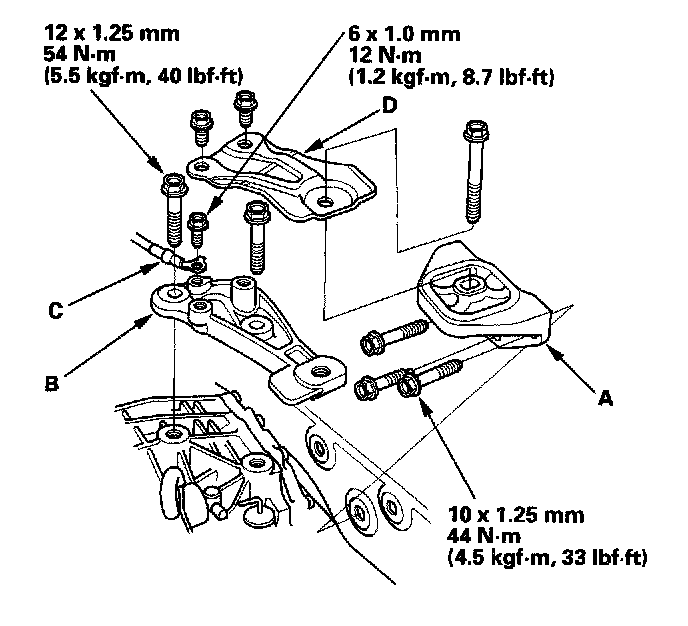 12 x 1.25 mm
54 N·m
(5.5 kgf·m, 40 lbf·ft)

6 x 1.0 mm
12 N·m
(1.2 kgf·m, 8.7 lbf·ft)

D

C

B

A

10 x 1.25 mm
44 N·m
(4.5 kgf·m, 33 lbf·ft)