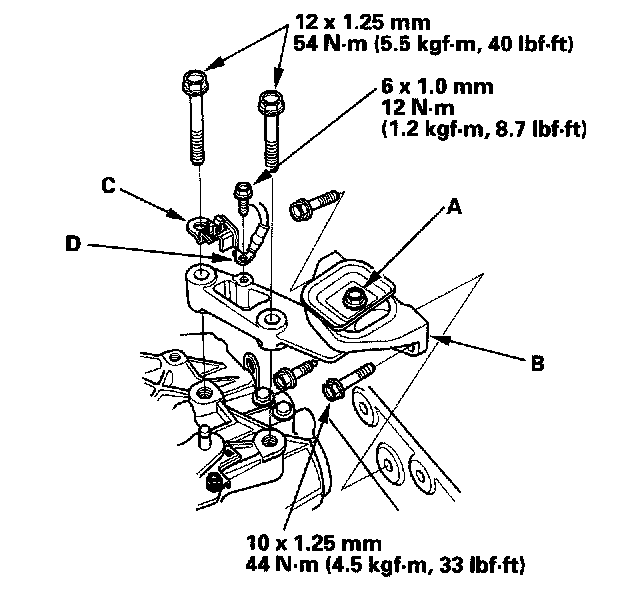 12 x 1.25 mm
54 N·m (5.5 kgf·m, 40 lbf·ft)

6 x 1.0 mm
12 N·m
(1.2 kgf·m, 8.7 lbf·ft)

C

A

D

B

10 x 1.25 mm
44 N·m (4.5 kgf·m, 33 lbf·ft)