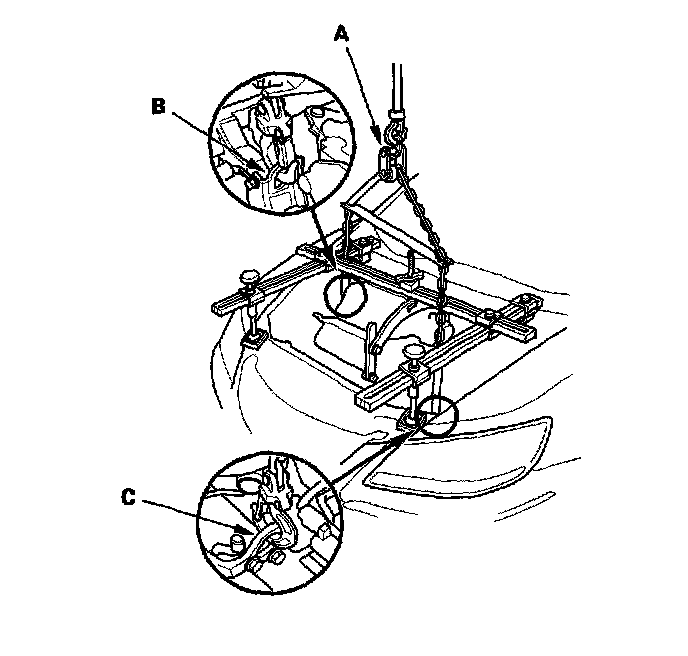 A
B
C