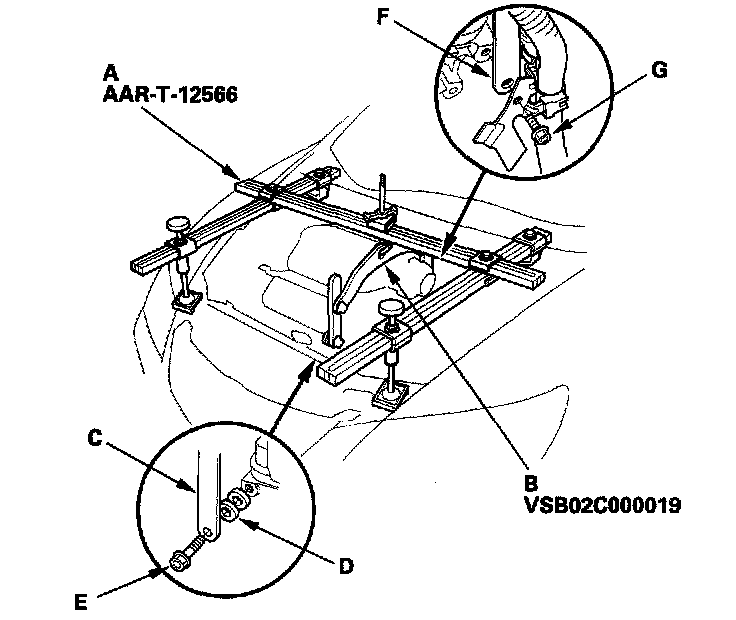 F

A
AAR-T-12566

G

C

B
VSB02C000019

D

E