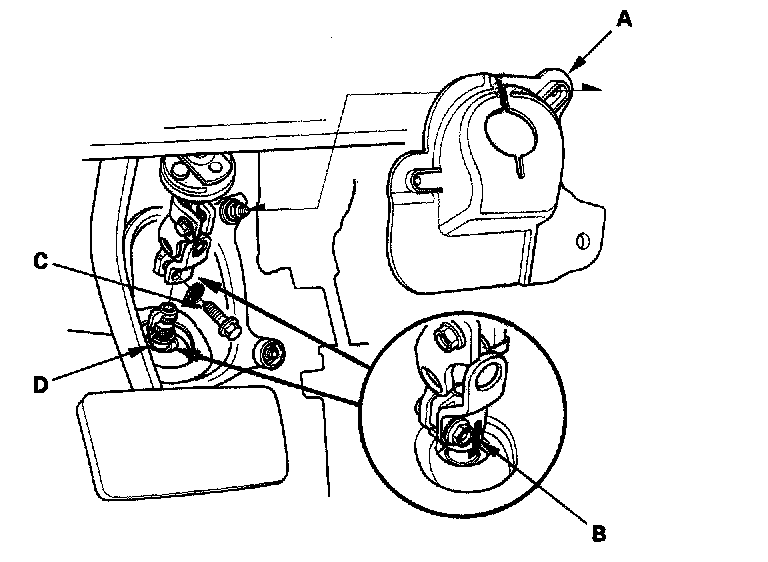 A
C
D
B