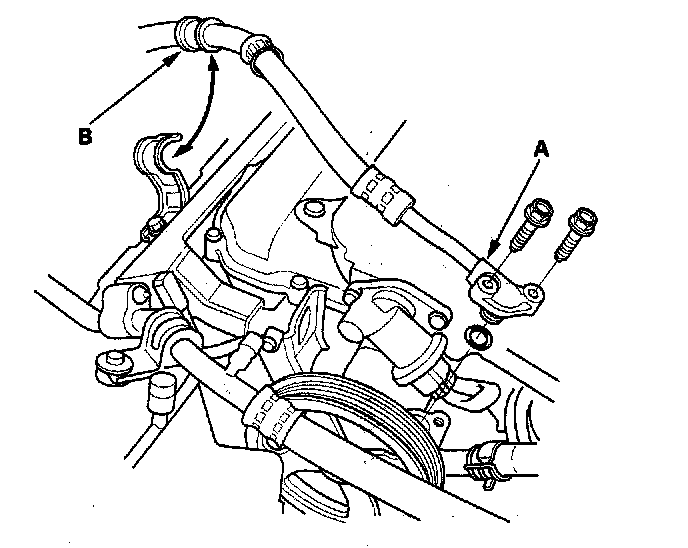 B

A