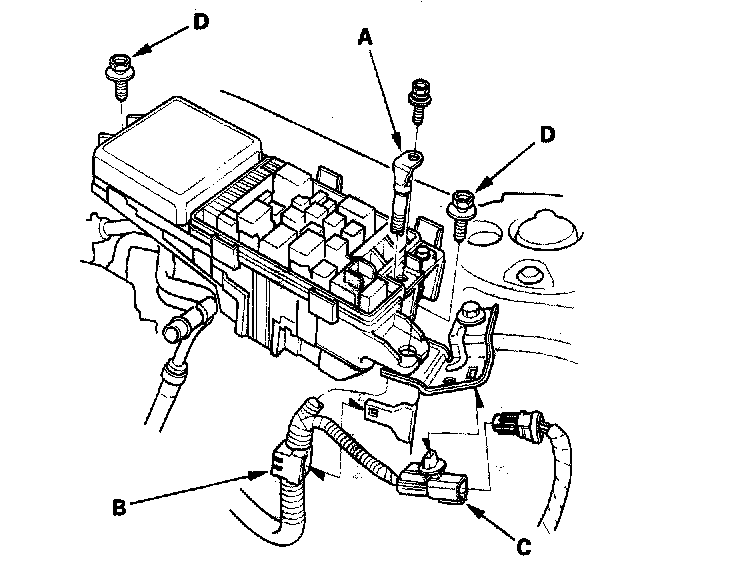 D
A
D
B
C