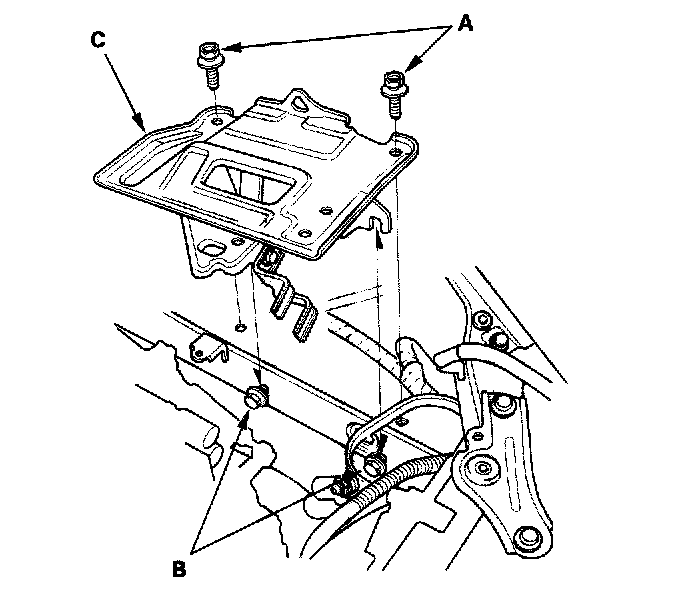 C
A
B