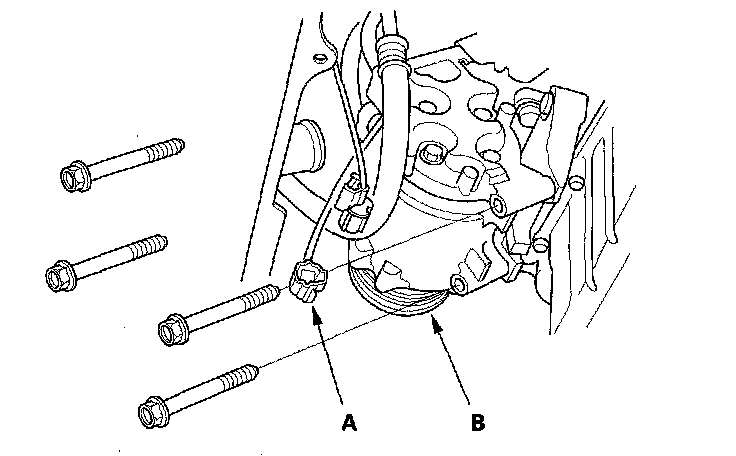 A B