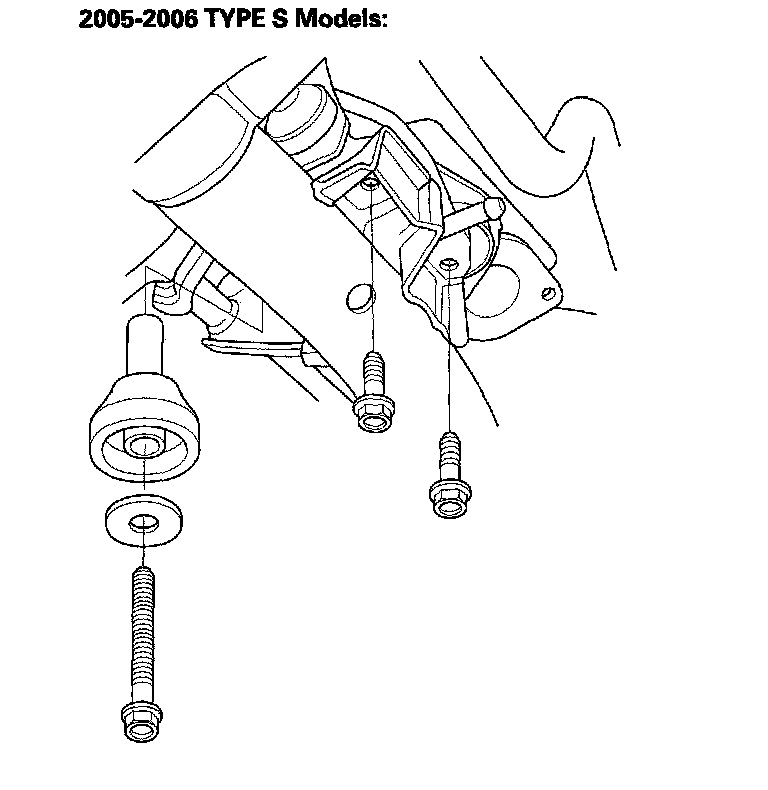 2005-2006 TYPE S Models: