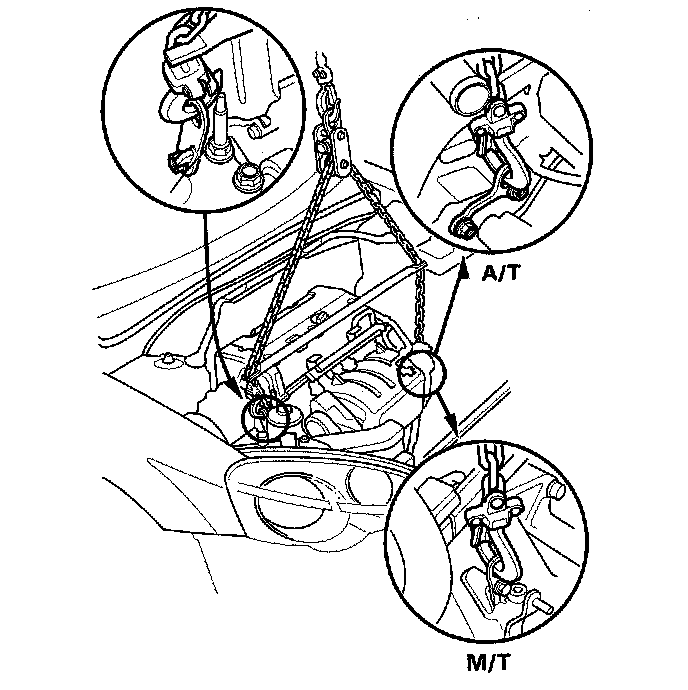 A/T

M/T