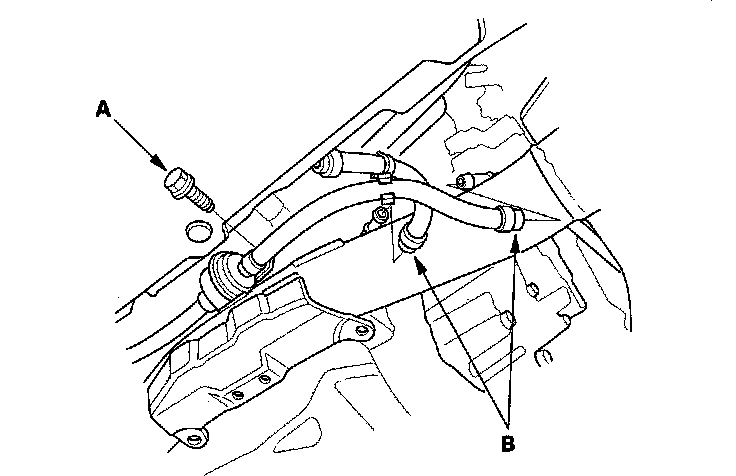 A

B