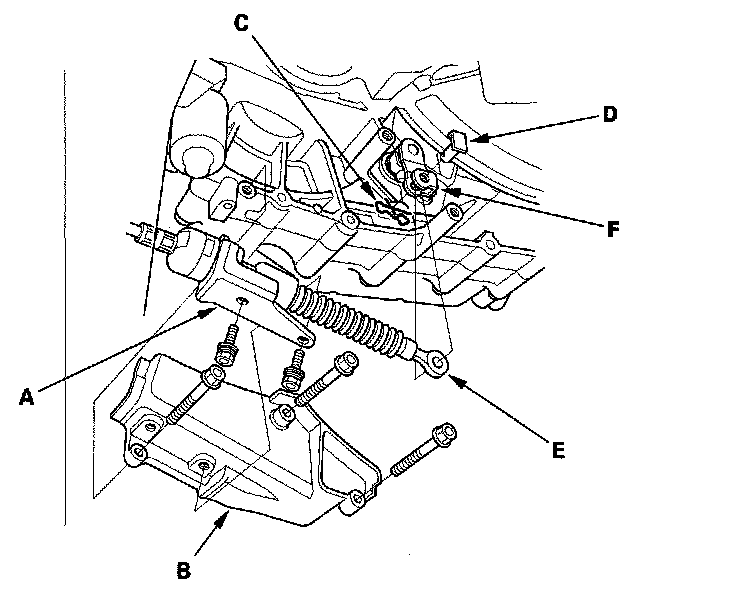 C
D
F
A
E
B