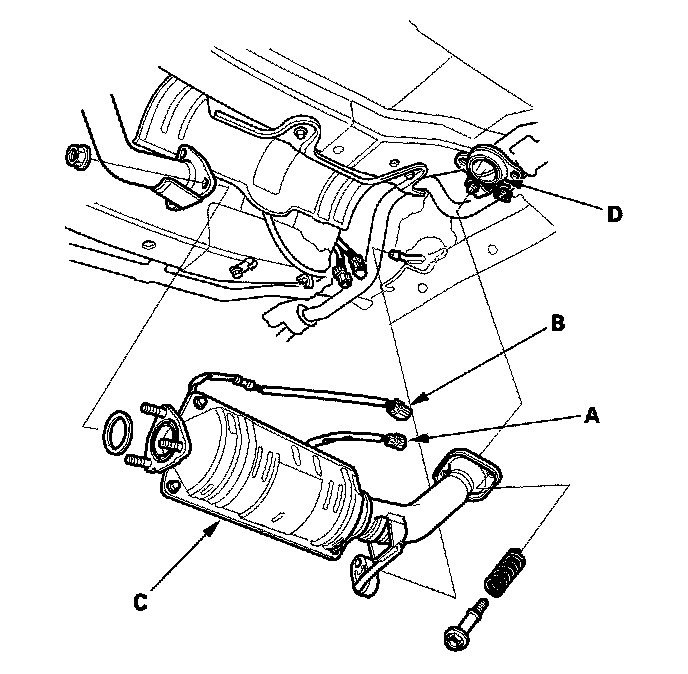 D

B

A

C