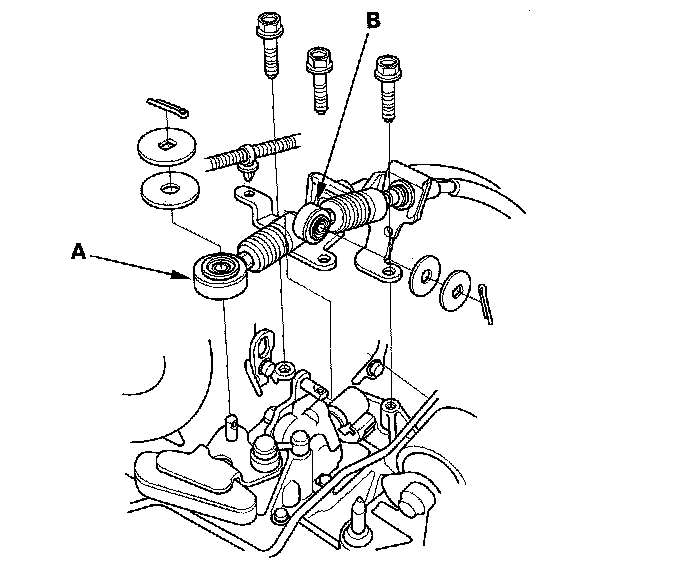 B
A