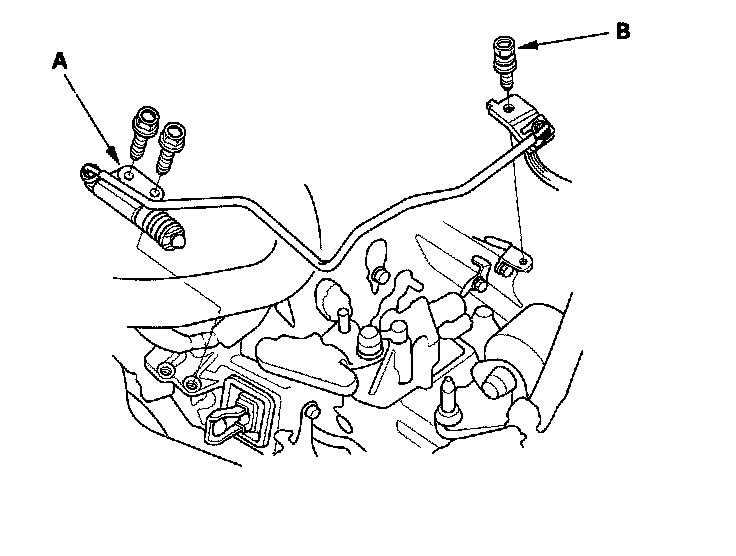 A

B