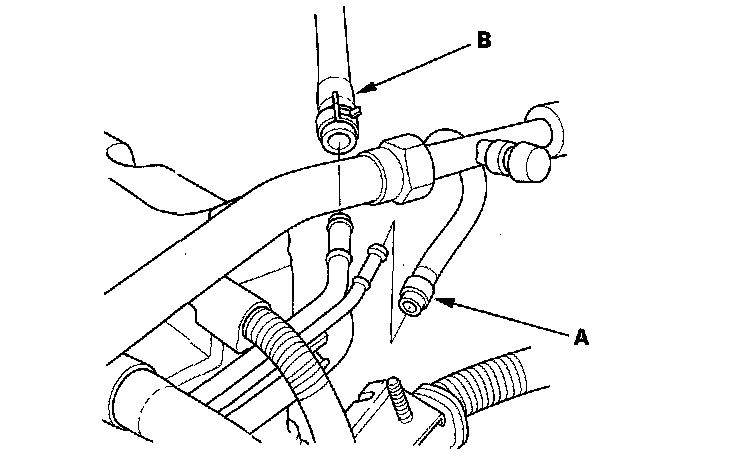 B

A