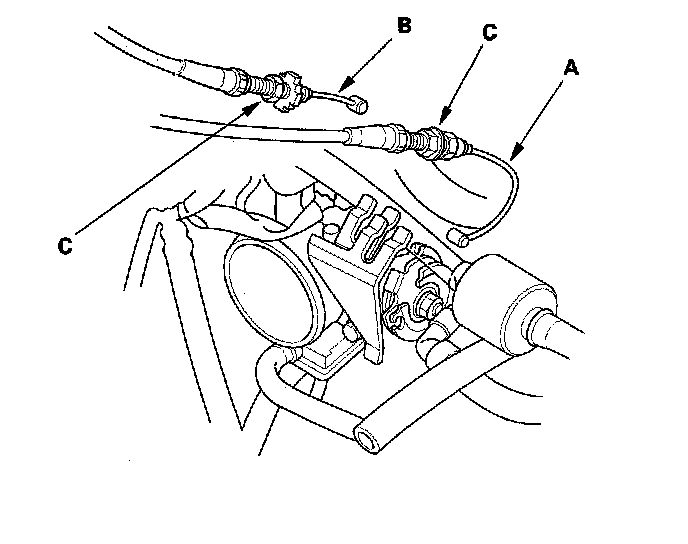 B
C
A
C