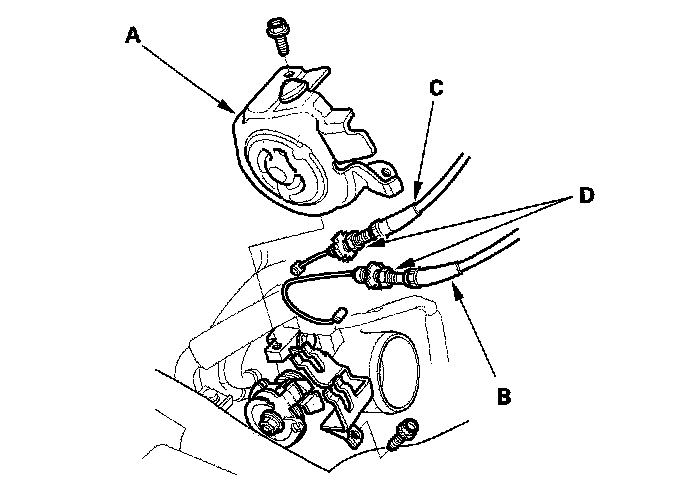 A
C
D
B