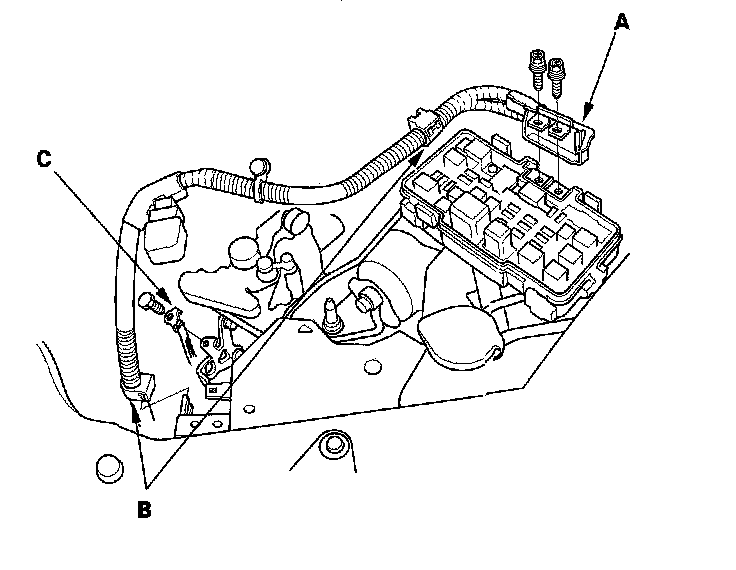 A
C
B