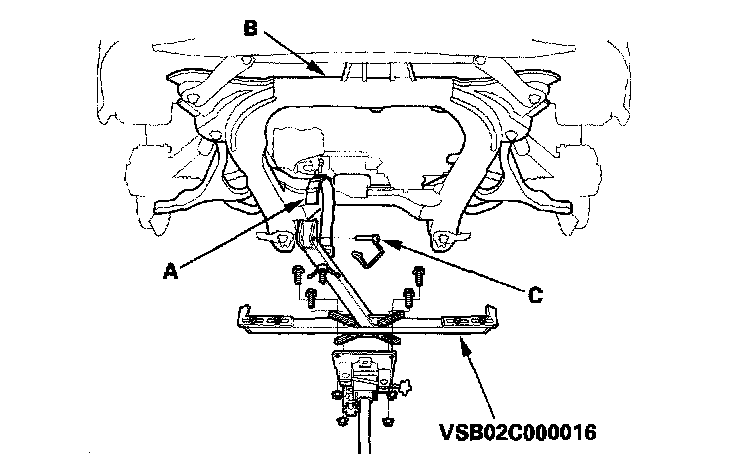 B

A

C

VSB02C000016