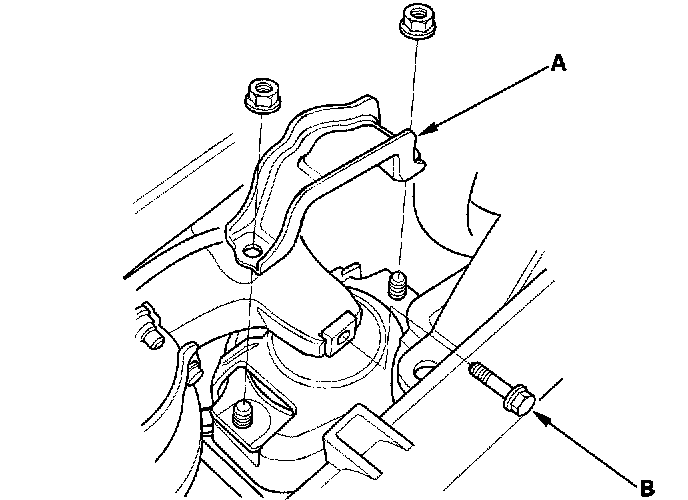 A

B