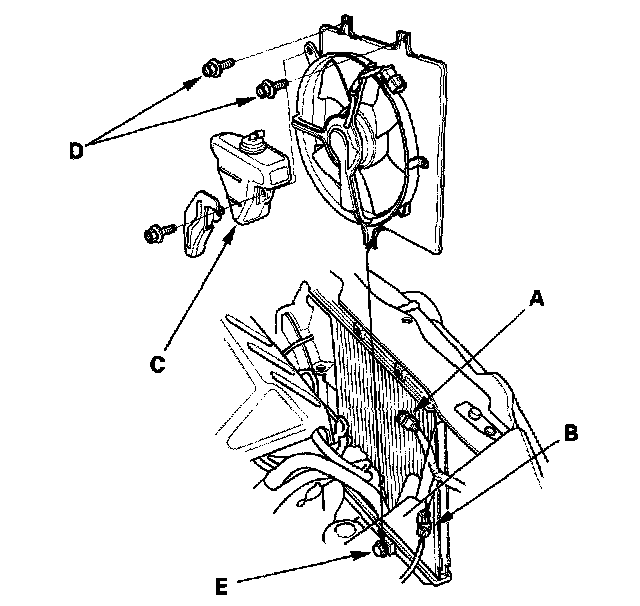 D
C
A
B
E