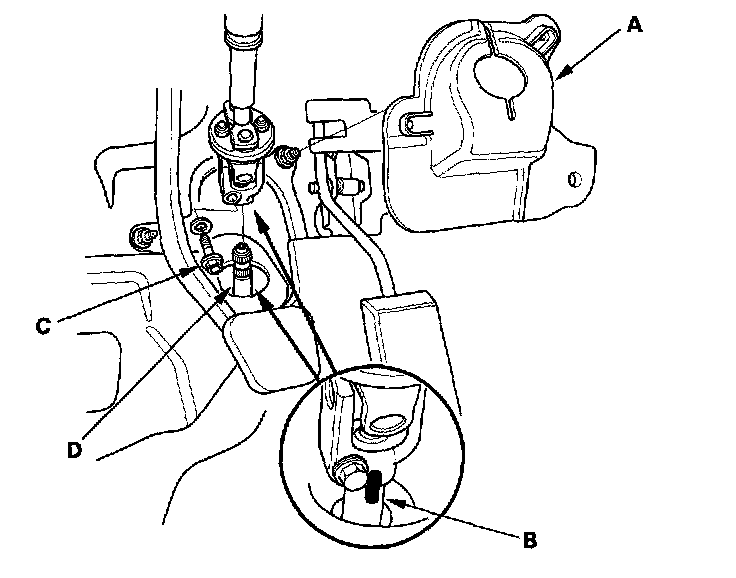 A

C

D

B