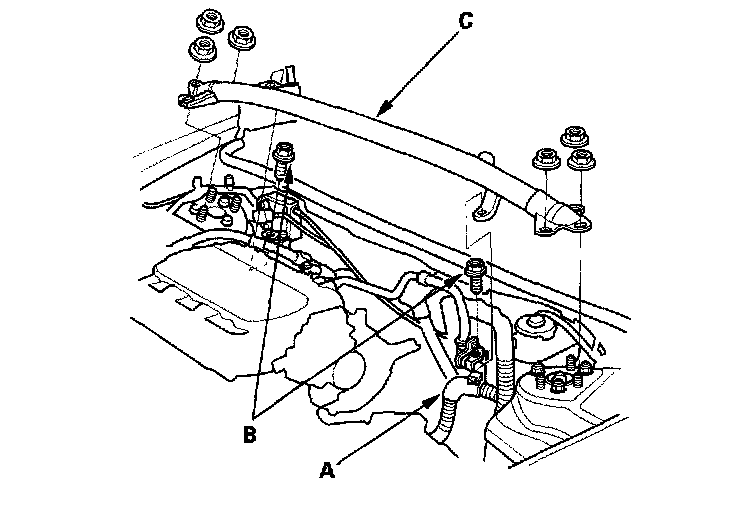 C
B
A