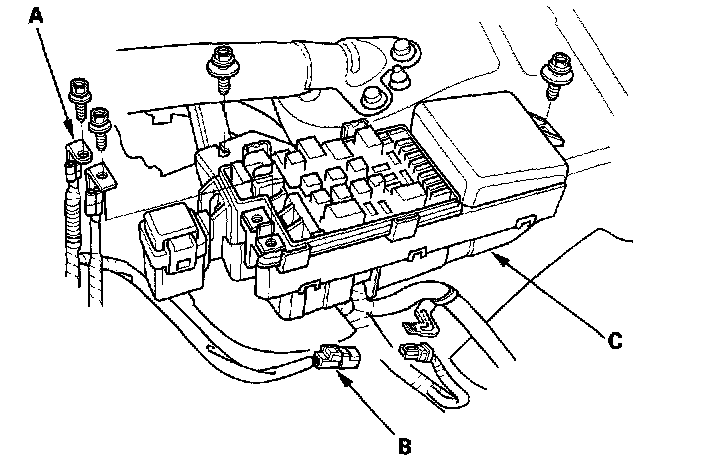 A

C

B