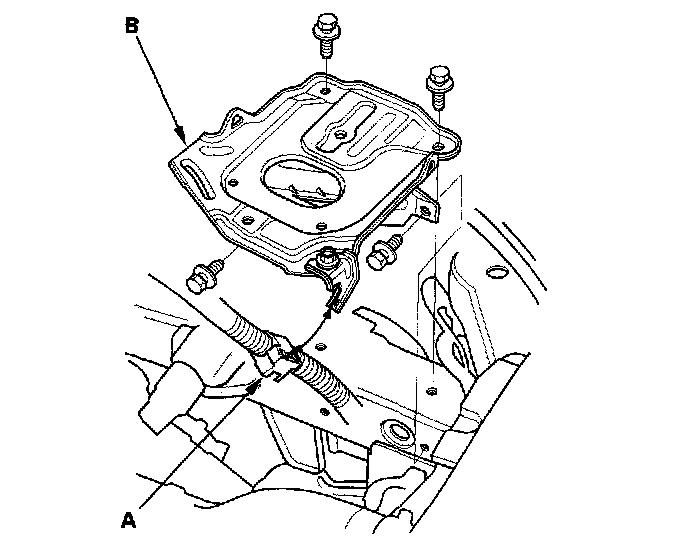 B

A