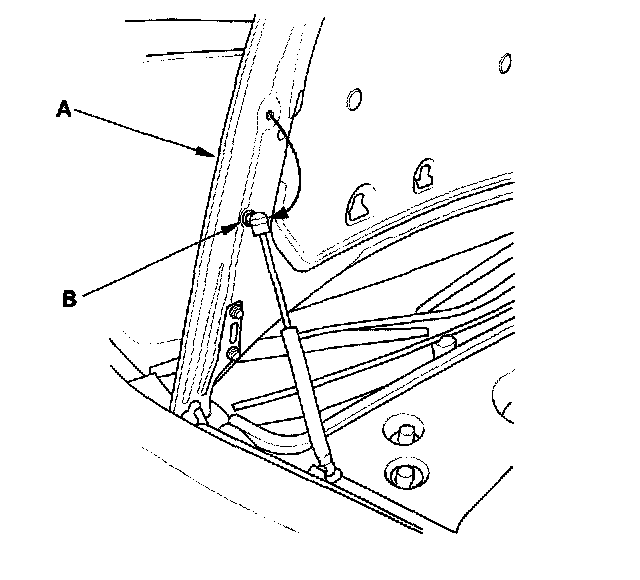 A

B