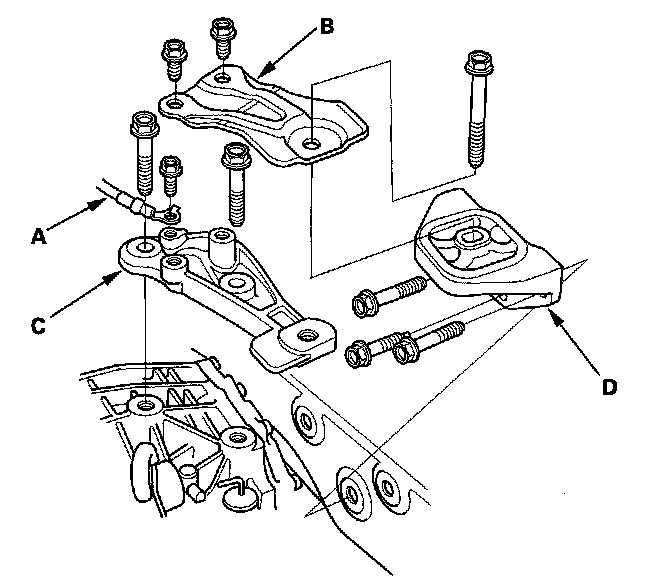 B
A
C
D