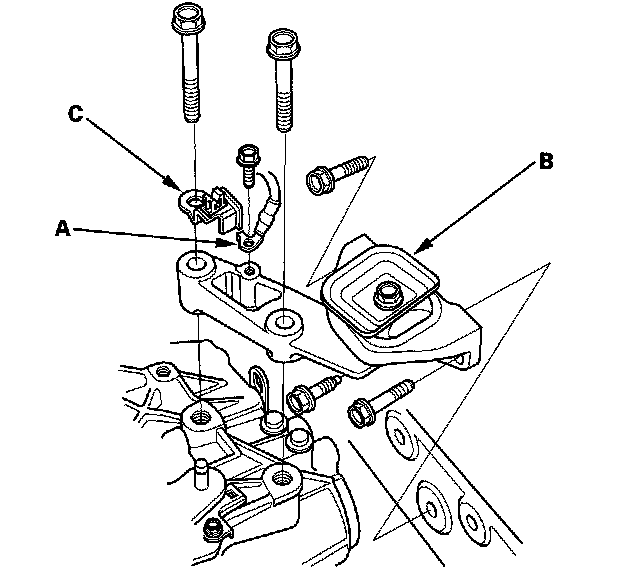 C
B
A