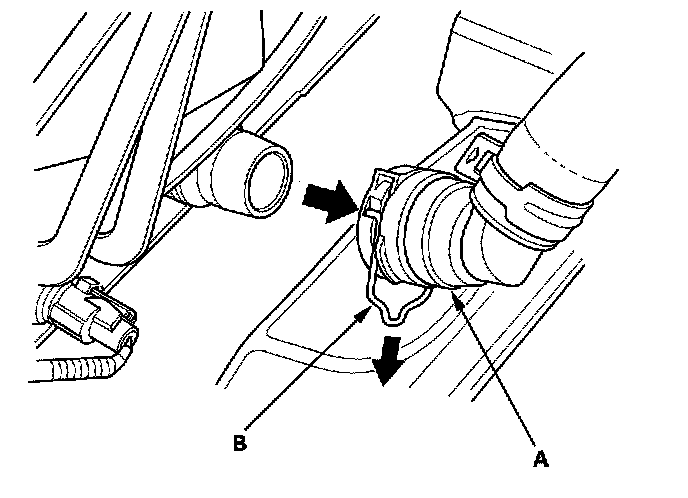 B
A