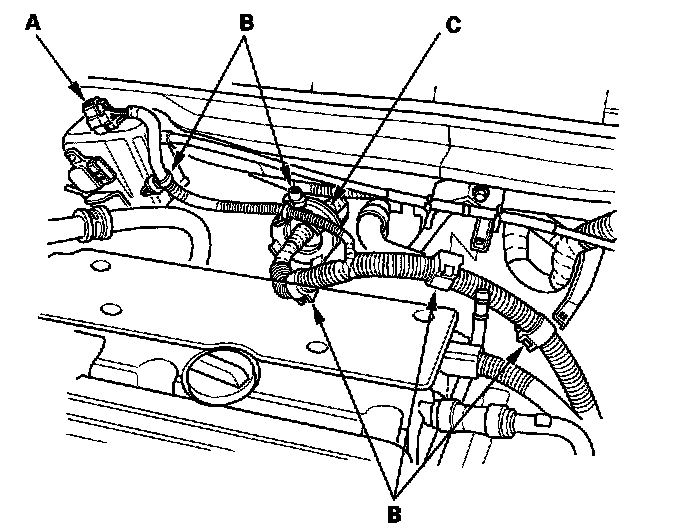 A

B

C

B