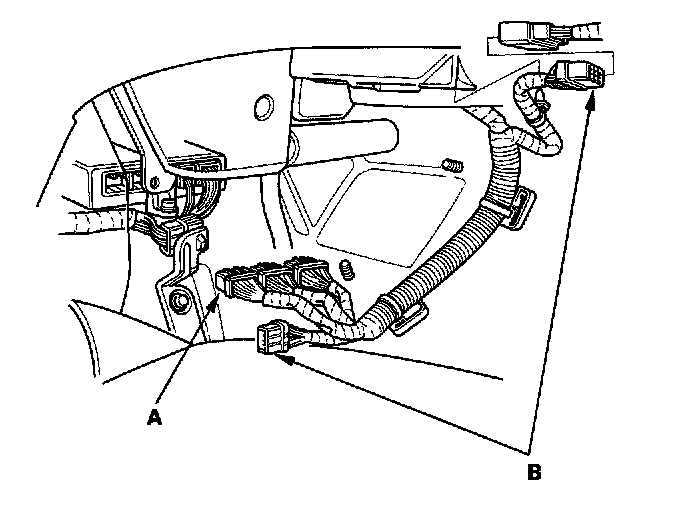 A

B