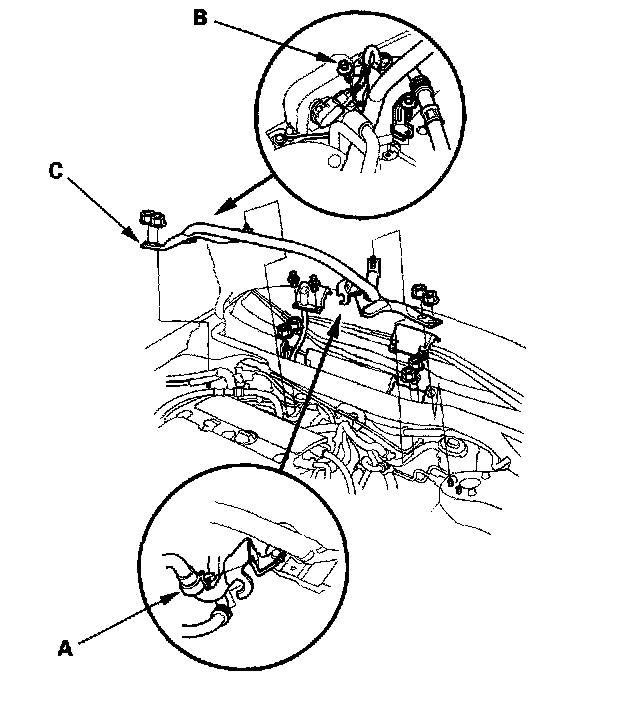 B

C

A