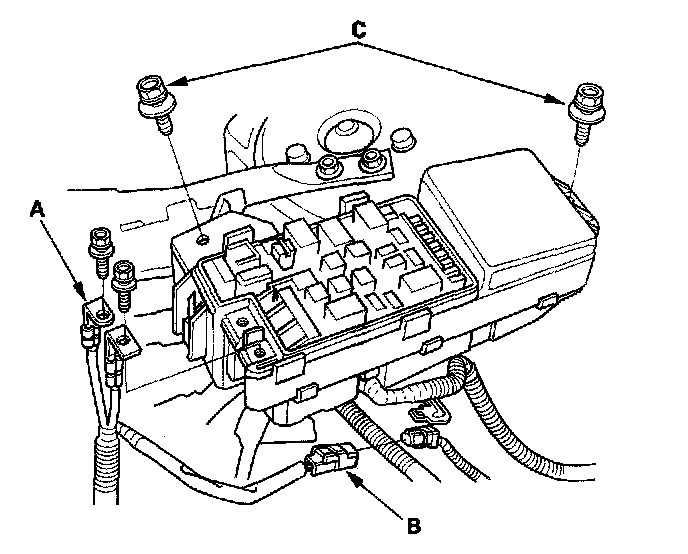 C
A
B