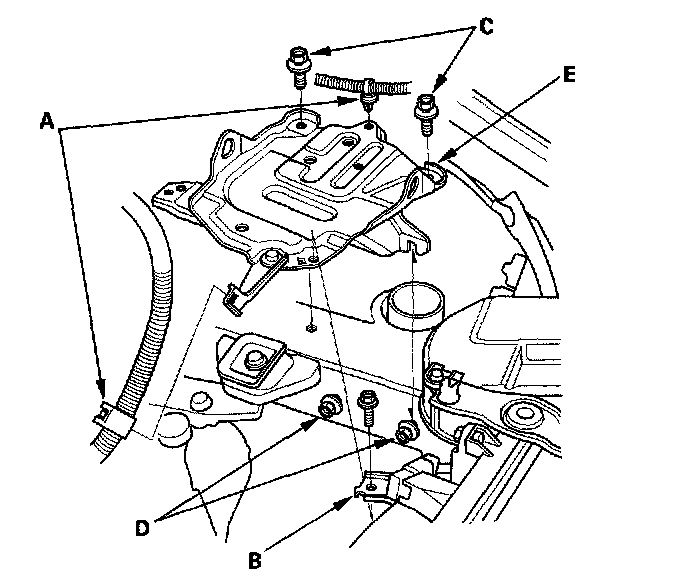 C
E
A
D
B