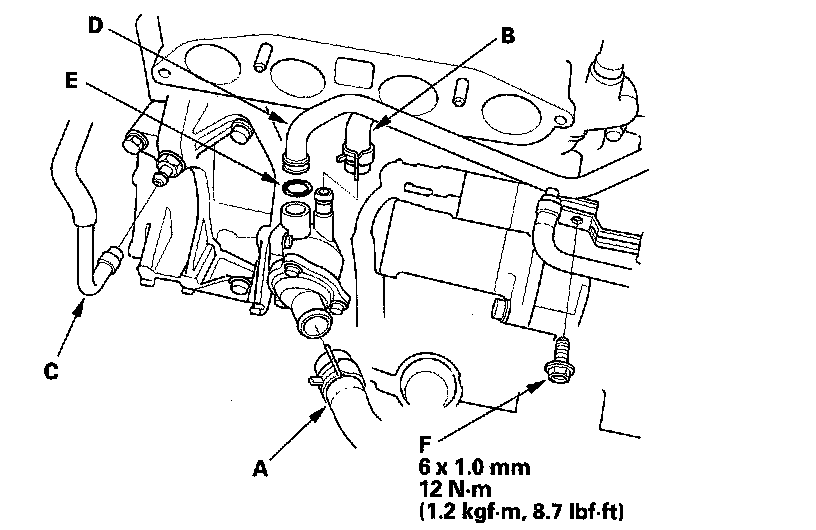 D
B
E
C
A
F
6 x 1.0 mm
12 N·m
(1.2 kgf·m, 8.7 lbf·ft)