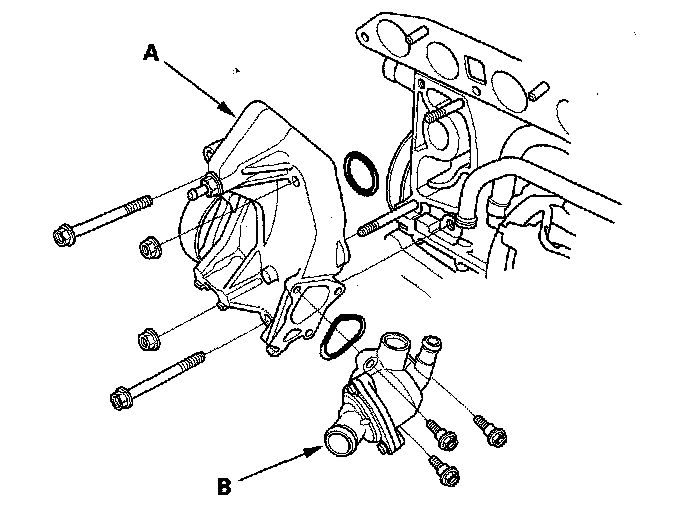 A

B